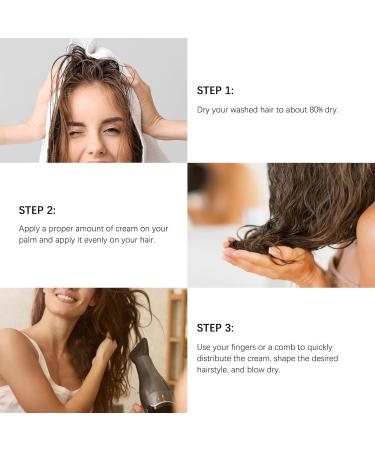 STEP 1:

Dry your washed hair to about 80% dry.

STEP 2:

Apply a proper amount of cream on your palm and apply it evenly on your hair.

STEP 3:

Use your fingers or a comb to quickly distribute the cream, shape the desired hairstyle, and blow dry.