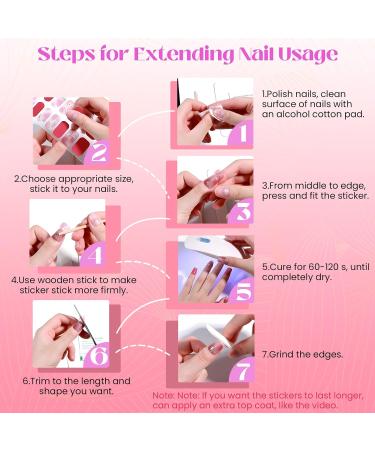 Steps for Extending Nail Usage

1

1.Polish nails, clean surface of nails with an alcohol cotton pad.

2

2.Choose appropriate size, stick it to your nails.

3

3.From middle to edge, press and fit the sticker.

4

4.Use wooden stick to make sticker stick more firmly.

5

5.Cure for 60-120 s, until completely dry.

6

6.Trim to the length and shape you want.

7

7.Grind the edges.

Note: Note: If you want the stickers to last longer, can apply an extra top coat, like the video.