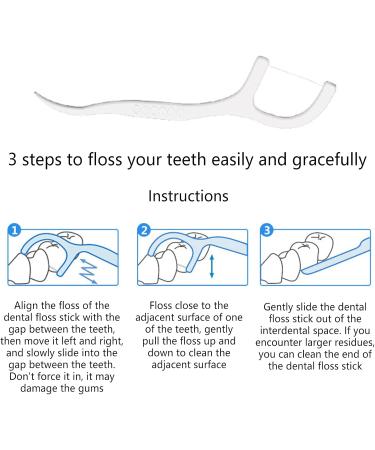 3 steps to floss your teeth easily and gracefully

Instructions

1

Align the floss of the dental floss stick with the gap between the teeth, then move it left and right, and slowly slide into the gap between the teeth. Don't force it in, it may damage the gums

2

Floss close to the adjacent surface of one of the teeth, gently pull the floss up and down to clean the adjacent surface

3

Gently slide the dental floss stick out of the interdental space. If you encounter larger residues, you can clean the end of the dental floss stick