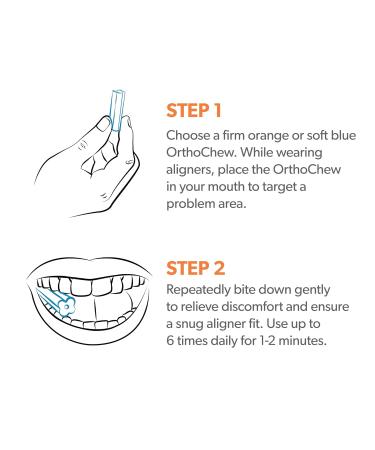 STEP 1

Choose a firm orange or soft blue OrthoChew. While wearing aligners, place the OrthoChew in your mouth to target a problem area.

STEP 2

Repeatedly bite down gently to relieve discomfort and ensure a snug aligner fit. Use up to 6 times daily for 1-2 minutes.