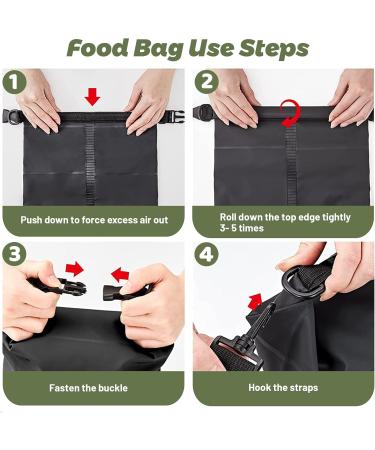 Food Bag Use Steps

1

Push down to force excess air out

2

Roll down the top edge tightly 3- 5 times

3

Fasten the buckle

4

Hook the straps