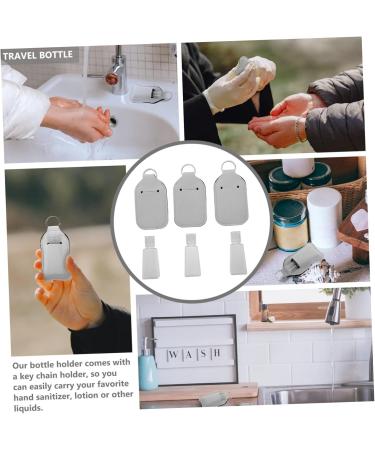 TRAVEL BOTTLE

W A S H

Our bottle holder comes with a key chain holder, so you can easily carry your favorite hand sanitizer, lotion or other liquids.