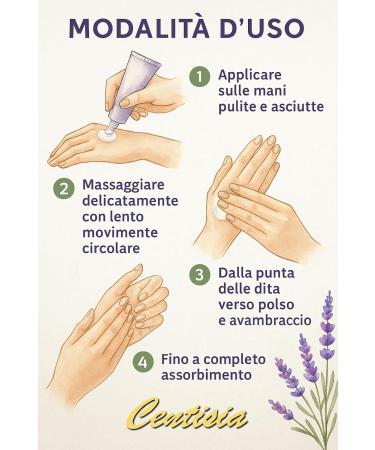 MODALITÀ D'USO

1 Applicare sulle mani pulite e asciutte

2 Massaggiare delicatamente con lento movimente circolare

3 Dalla punta delle dita verso polso e avambraccio

4 Fino a completo assorbimento

Centisia