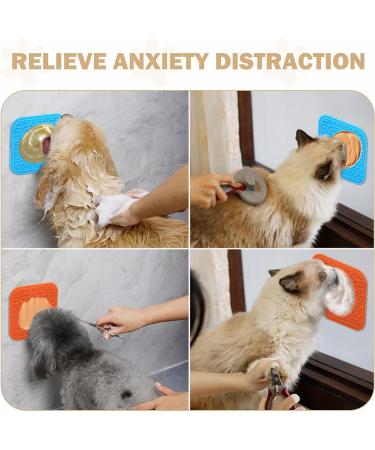 RELIEVE ANXIETY DISTRACTION