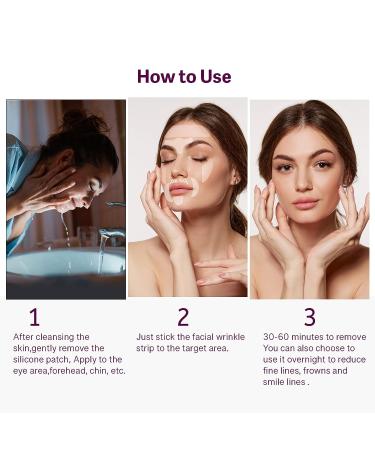 How to Use

1

After cleansing the skin,gently remove the silicone patch, Apply to the eye area,forehead, chin, etc.

2

Just stick the facial wrinkle strip to the target area.

3

30-60 minutes to remove You can also choose to use it overnight to reduce fine lines, frowns and smile lines .