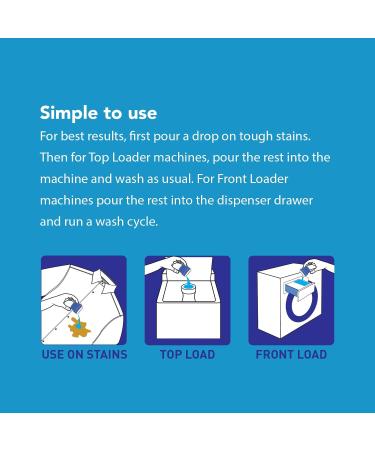 Simple to use

For best results, first pour a drop on tough stains. Then for Top Loader machines, pour the rest into the machine and wash as usual. For Front Loader machines pour the rest into the dispenser drawer and run a wash cycle.

USE ON STAINS

TOP LOAD

FRONT LOAD