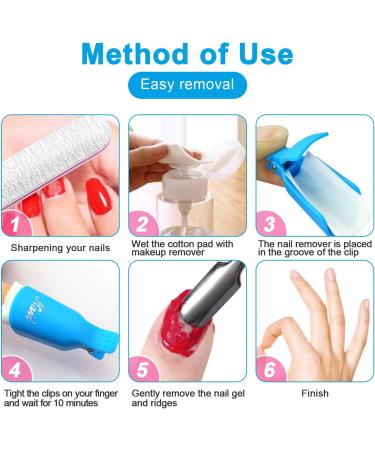 Method of Use

Easy removal

1

Sharpening your nails

2

Wet the cotton pad with makeup remover

3

The nail remover is placed in the groove of the clip

4

Tight the clips on your finger and wait for 10 minutes

5

Gently remove the nail gel and ridges

6

Finish