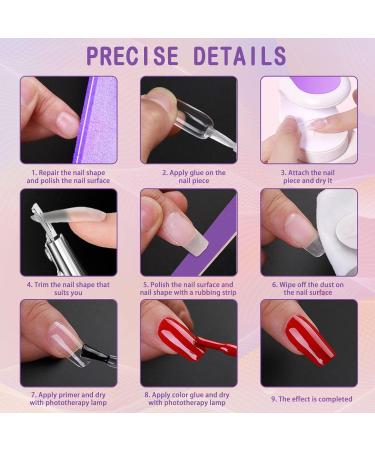 PRECISE DETAILS

1. Repair the nail shape and polish the nail surface

2. Apply glue on the nail piece

3. Attach the nail piece and dry it

4. Trim the nail shape that suits you

5. Polish the nail surface and nail shape with a rubbing strip

6. Wipe off the dust on the nail surface

7. Apply primer and dry with phototherapy lamp

8. Apply color glue and dry with phototherapy lamp

9. The effect is completed