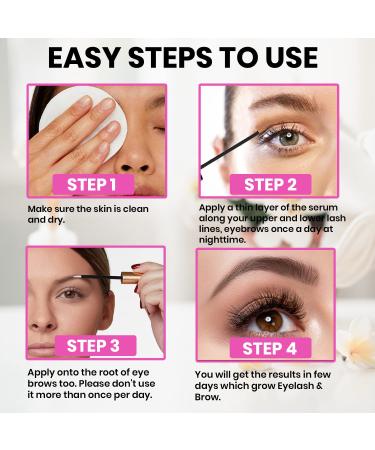 EASY STEPS TO USE

STEP 1

Make sure the skin is clean and dry.

STEP 2

Apply a thin layer of the serum along your upper and lower lash lines, eyebrows once a day at nighttime.

STEP 3

Apply onto the root of eye brows too. Please don't use it more than once per day.

STEP 4

You will get the results in few days which grow Eyelash & Brow.