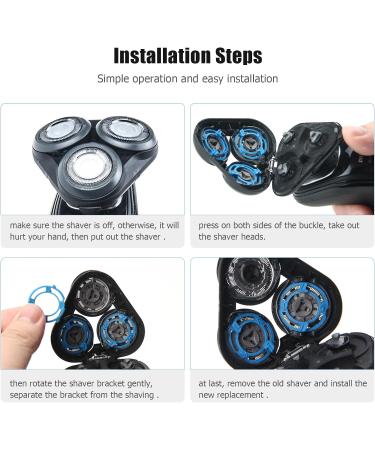 Installation Steps

Simple operation and easy installation

make sure the shaver is off, otherwise, it will hurt your hand, then put out the shaver .

press on both sides of the buckle, take out the shaver heads.

then rotate the shaver bracket gently, separate the bracket from the shaving .

at last, remove the old shaver and install the new replacement .