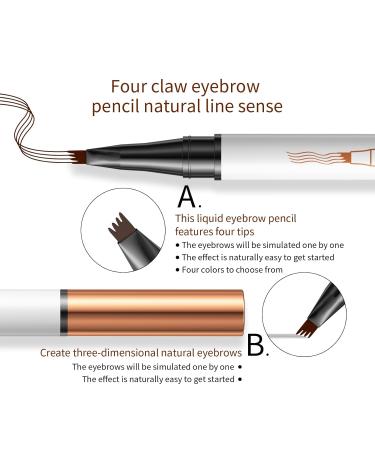 Four claw eyebrow pencil natural line sense

A.

This liquid eyebrow pencil features four tips

• The eyebrows will be simulated one by one
• The effect is naturally easy to get started
• Four colors to choose from

Create three-dimensional natural eyebrows B.

The eyebrows will be simulated one by one •
The effect is naturally easy to get started •