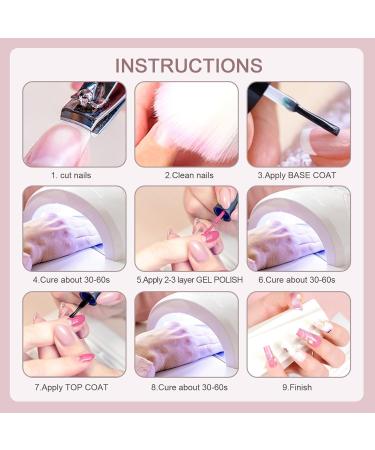 INSTRUCTIONS

1. cut nails

2.Clean nails

3.Apply BASE COAT

4.Cure about 30-60s

5.Apply 2-3 layer GEL POLISH

6.Cure about 30-60s

7.Apply TOP COAT

8.Cure about 30-60s

9.Finish