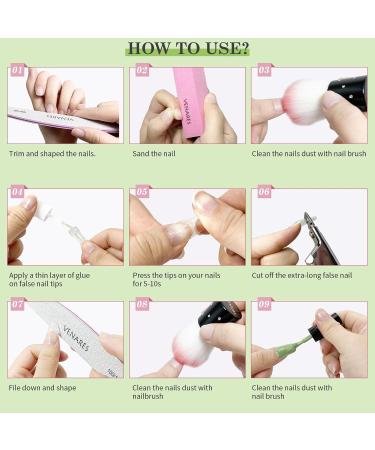 HOW TO USE?

01
VENARES
Trim and shaped the nails.

02
VENARES
Sand the nail

03
Clean the nails dust with nail brush

04
Apply a thin layer of glue on false nail tips

05
Press the tips on your nails for 5-10s

06
Cut off the extra-long false nail

07
VENARES
File down and shape

08
Clean the nails dust with nailbrush

09
Clean the nails dust with nail brush