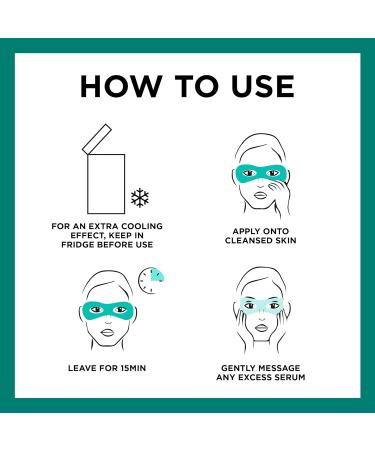 HOW TO USE

FOR AN EXTRA COOLING EFFECT, KEEP IN FRIDGE BEFORE USE

APPLY ONTO CLEANSED SKIN

LEAVE FOR 15MIN

GENTLY MESSAGE ANY EXCESS SERUM