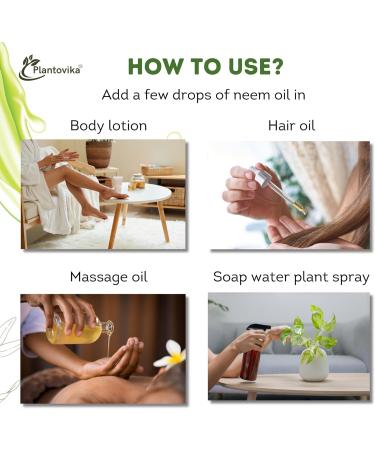 Plantovika®

HOW TO USE?

Add a few drops of neem oil in

Body lotion

Hair oil

Massage oil

Soap water plant spray