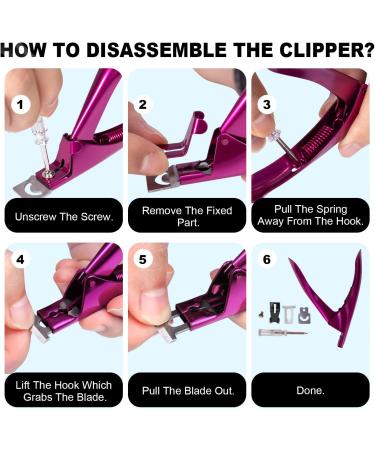 HOW TO DISASSEMBLE THE CLIPPER?

1

Unscrew The Screw.

2

Remove The Fixed Part.

3

Pull The Spring Away From The Hook.

4

Lift The Hook Which Grabs The Blade.

5

Pull The Blade Out.

6

Done.