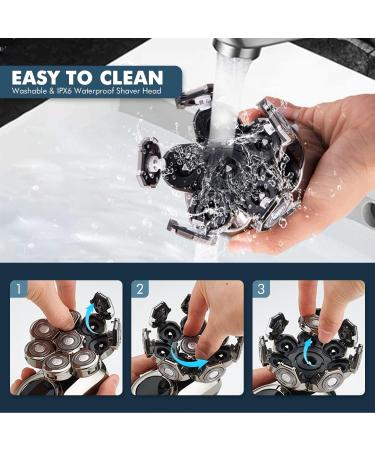 EASY TO CLEAN
Washable & IPX6 Waterproof Shaver Head

1

2

3