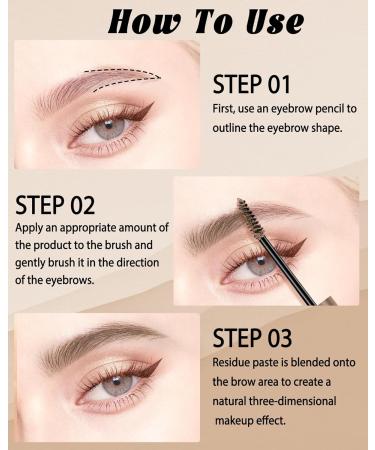 How To Use

STEP 01
First, use an eyebrow pencil to outline the eyebrow shape.

STEP 02
Apply an appropriate amount of the product to the brush and gently brush it in the direction of the eyebrows.

STEP 03
Residue paste is blended onto the brow area to create a natural three-dimensional makeup effect.