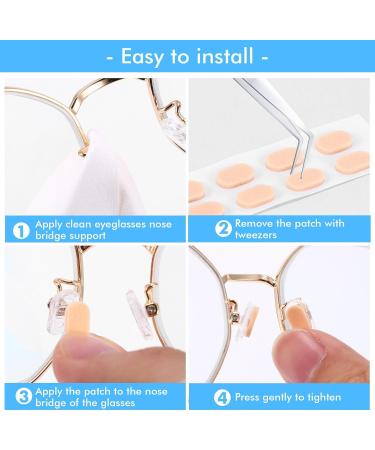 - Easy to install -

1 Apply clean eyeglasses nose bridge support

2 Remove the patch with tweezers

3 Apply the patch to the nose bridge of the glasses

4 Press gently to tighten