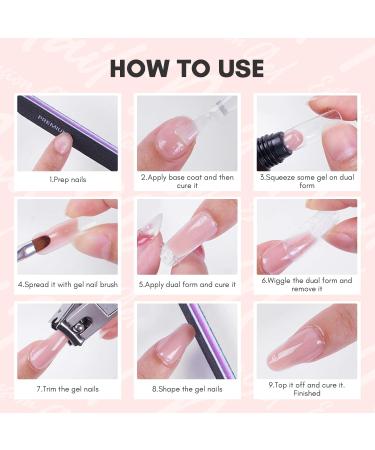 HOW TO USE

PREMIU

1.Prep nails

2.Apply base coat and then cure it

3.Squeeze some gel on dual form

4.Spread it with gel nail brush

5.Apply dual form and cure it

6.Wiggle the dual form and remove it

7.Trim the gel nails

8.Shape the gel nails

9.Top it off and cure it. Finished