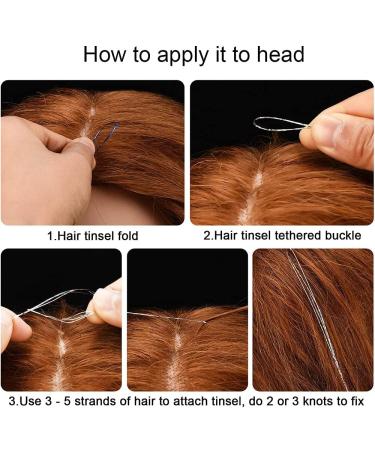 How to apply it to head

1.Hair tinsel fold

2.Hair tinsel tethered buckle

3.Use 3 - 5 strands of hair to attach tinsel, do 2 or 3 knots to fix