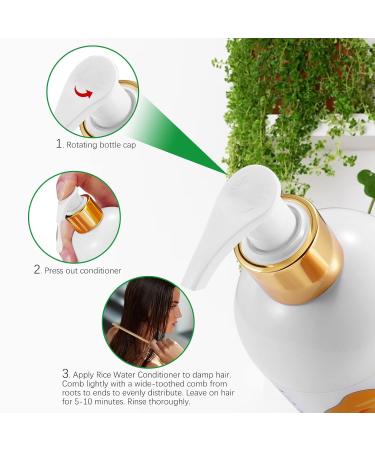 1. Rotating bottle cap

2. Press out conditioner

3. Apply Rice Water Conditioner to damp hair. Comb lightly with a wide-toothed comb from roots to ends to evenly distribute. Leave on hair for 5-10 minutes. Rinse thoroughly.