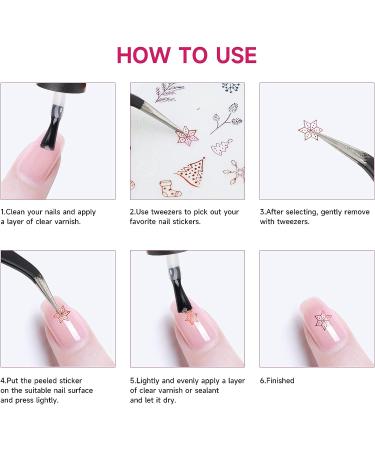 HOW TO USE

1.Clean your nails and apply a layer of clear varnish.

2.Use tweezers to pick out your favorite nail stickers.

3.After selecting, gently remove with tweezers.

4.Put the peeled sticker on the suitable nail surface and press lightly.

5.Lightly and evenly apply a layer of clear varnish or sealant and let it dry.

6.Finished