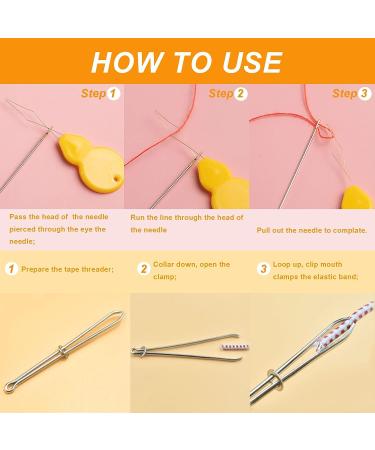 HOW TO USE

Step 1

Step 2

Step 3

Pass the head of the needle pierced through the eye the needle;

Run the line through the head of the needle

Pull out the needle to complate.

1 Prepare the tape threader;

2 Collar down, open the clamp;

3 Loop up, clip mouth clamps the elastic band;