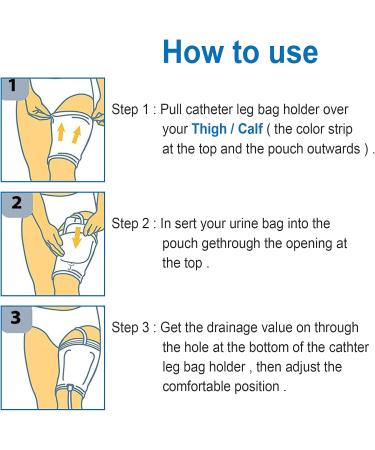 How to use

1

Step 1 : Pull catheter leg bag holder over your Thigh / Calf ( the color strip at the top and the pouch outwards ) .

2

Step 2 : In sert your urine bag into the pouch gethrough the opening at the top .

3

Step 3 : Get the drainage value on through the hole at the bottom of the cathter leg bag holder , then adjust the comfortable position .