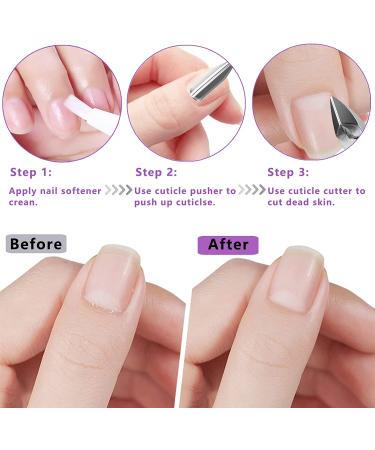 Step 1:

Apply nail softener crean.

Step 2:

Use cuticle pusher to push up cuticlse.

Step 3:

Use cuticle cutter to cut dead skin.

Before

After