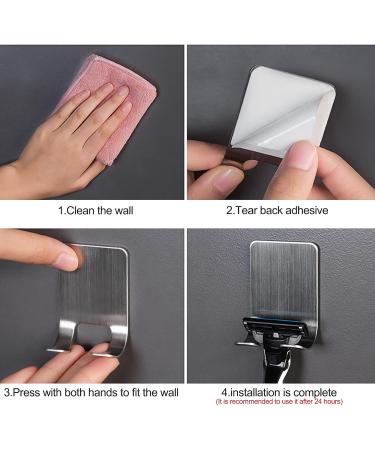 1.Clean the wall

2.Tear back adhesive

3.Press with both hands to fit the wall

4.installation is complete
(It is recommended to use it after 24 hours)