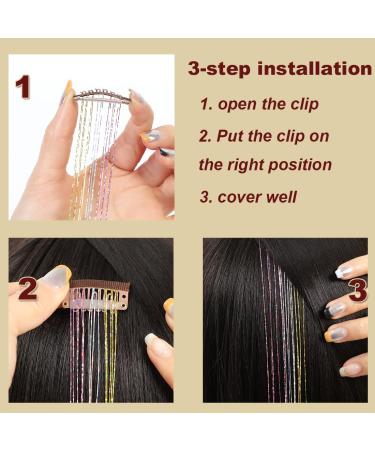 1

3-step installation

1. open the clip

2. Put the clip on the right position

3. cover well

2

3