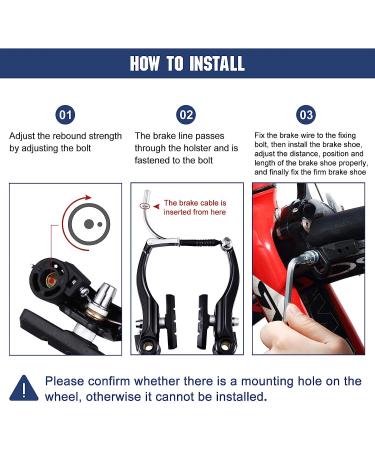 HOW TO INSTALL

01

Adjust the rebound strength by adjusting the bolt

02

The brake line passes through the holster and is fastened to the bolt

03

Fix the brake wire to the fixing bolt, then install the brake shoe, adjust the distance, position and length of the brake shoe properly, and finally fix the firm brake shoe

The brake cable is inserted from here

Please confirm whether there is a mounting hole on the wheel, otherwise it cannot be installed.