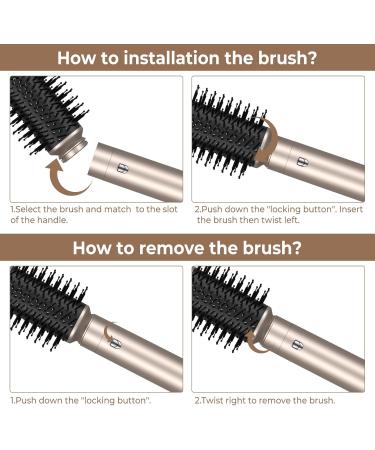 How to installation the brush?

1.Select the brush and match to the slot of the handle.

2.Push down the "locking button". Insert the brush then twist left.

How to remove the brush?

1.Push down the "locking button".

2.Twist right to remove the brush.