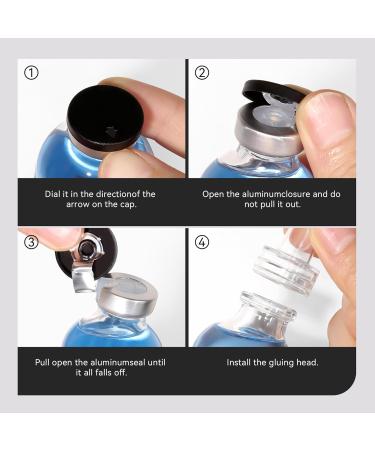 ①

Dial it in the directionof the arrow on the cap.

②

Open the aluminumclosure and do not pull it out.

③

Pull open the aluminumseal until it all falls off.

④

Install the gluing head.