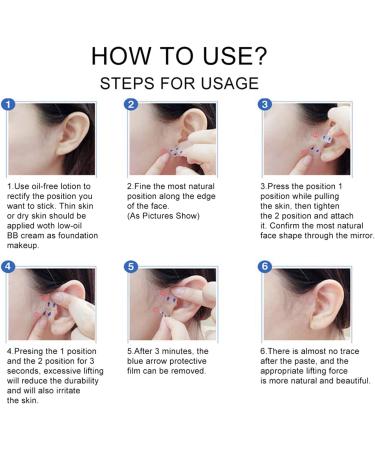 HOW TO USE?
STEPS FOR USAGE

1

1.Use oil-free lotion to rectify the position you want to stick. Thin skin or dry skin should be applied woth low-oil BB cream as foundation makeup.

2

2.Fine the most natural position along the edge of the face.
(As Pictures Show)

3

3.Press the position 1 position while pulling the skin, then tighten the 2 position and attach it. Confirm the most natural face shape through the mirror.

4

4.Presing the 1 position and the 2 position for 3 seconds, excessive lifting will reduce the durability and will also irritate the skin.

5

5.After 3 minutes, the blue arrow protective film can be removed.

6

6.There is almost no trace after the paste, and the appropriate lifting force is more natural and beautiful.