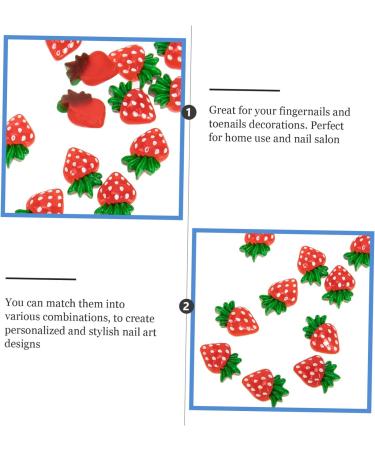 1

Great for your fingernails and toenails decorations. Perfect for home use and nail salon

2

You can match them into various combinations, to create personalized and stylish nail art designs