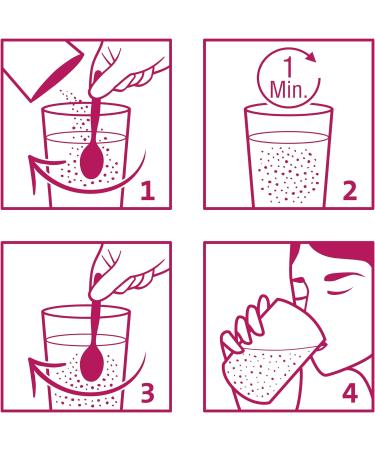 1

1
Min.

2

3

4