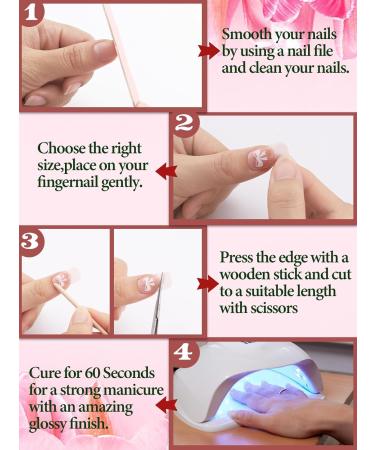 1

Smooth your nails by using a nail file and clean your nails.

2

Choose the right size,place on your fingernail gently.

3

Press the edge with a wooden stick and cut to a suitable length with scissors

4

Cure for 60 Seconds for a strong manicure with an amazing glossy finish.