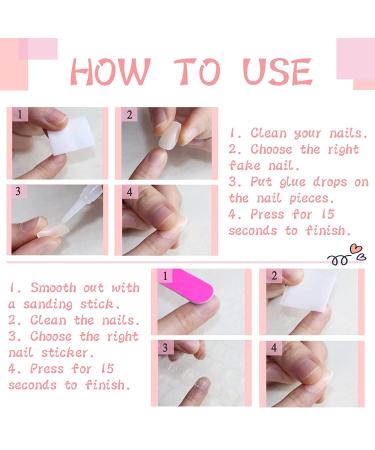 HOW TO USE

1

2

3

4

1. Clean your nails.
2. Choose the right fake nail.
3. Put glue drops on the nail pieces.
4. Press for 15 seconds to finish.

1. Smooth out with a sanding stick.
2. Clean the nails.
3. Choose the right nail sticker.
4. Press for 15 seconds to finish.

1

2

3

4