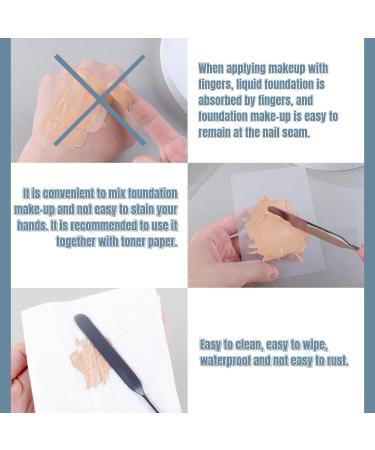 When applying makeup with fingers, liquid foundation is absorbed by fingers, and foundation make-up is easy to remain at the nail seam.

It is convenient to mix foundation make-up and not easy to stain your hands. It is recommended to use it together with toner paper.

Easy to clean, easy to wipe, waterproof and not easy to rust.