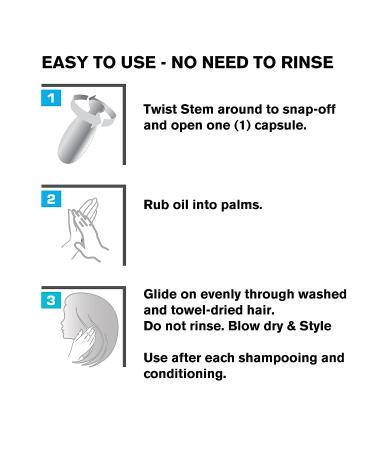 EASY TO USE - NO NEED TO RINSE

1

Twist Stem around to snap-off and open one (1) capsule.

2

Rub oil into palms.

3

Glide on evenly through washed and towel-dried hair.
Do not rinse. Blow dry & Style

Use after each shampooing and conditioning.