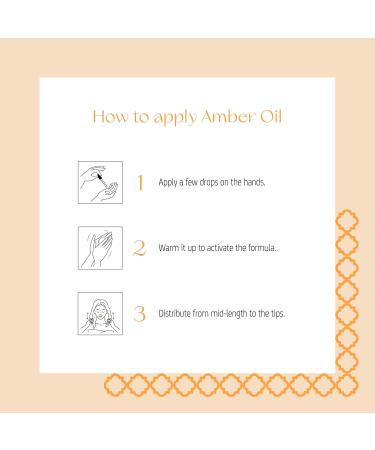 How to apply Amber Oil

1 Apply a few drops on the hands.

2 Warm it up to activate the formula.

3 Distribute from mid-length to the tips.