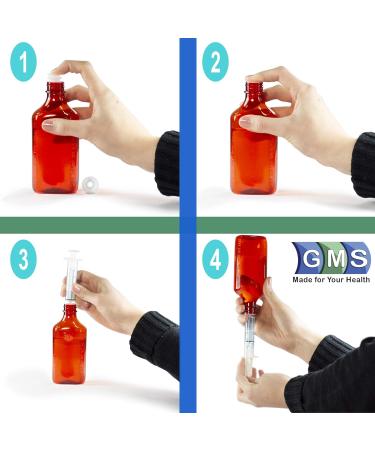 1

2

3

4

GMS
Made for Your Health