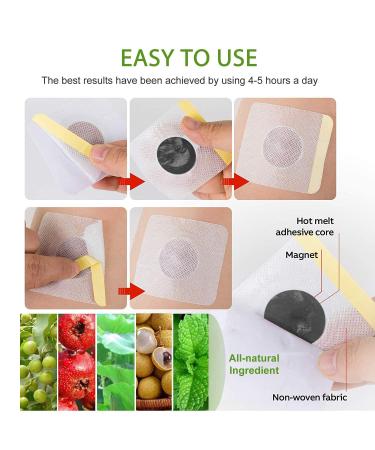 EASY TO USE

The best results have been achieved by using 4-5 hours a day

Hot melt adhesive core

Magnet

All-natural Ingredient

Non-woven fabric