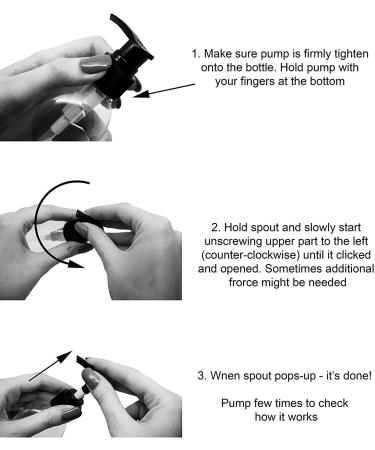 1. Make sure pump is firmly tighten onto the bottle. Hold pump with your fingers at the bottom

2. Hold spout and slowly start unscrewing upper part to the left (counter-clockwise) until it clicked and opened. Sometimes additional frorce might be needed

3. Wnen spout pops-up - it's done!

Pump few times to check how it works