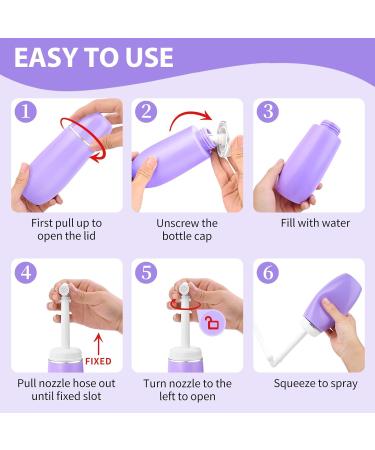 EASY TO USE

1

First pull up to open the lid

2

Unscrew the bottle cap

3

Fill with water

4

FIXED

Pull nozzle hose out until fixed slot

5

Turn nozzle to the left to open

6

Squeeze to spray