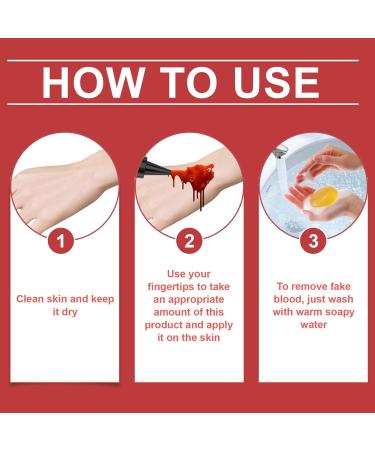 HOW TO USE

1

Clean skin and keep it dry

2

Use your fingertips to take an appropriate amount of this product and apply it on the skin

3

To remove fake blood, just wash with warm soapy water