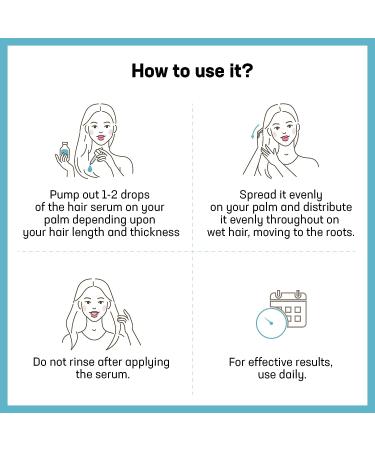 How to use it?

Pump out 1-2 drops of the hair serum on your palm depending upon your hair length and thickness

Spread it evenly on your palm and distribute it evenly throughout on wet hair, moving to the roots.

Do not rinse after applying the serum.

For effective results, use daily.