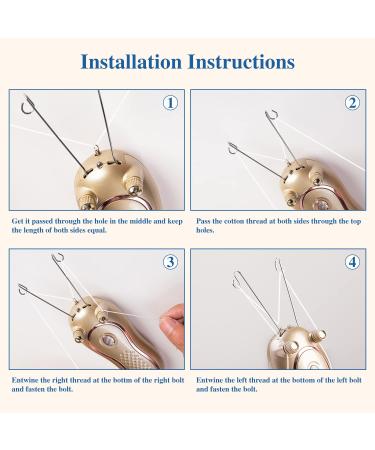 Installation Instructions

1

Get it passed through the hole in the middle and keep the length of both sides equal.

2

Pass the cotton thread at both sides through the top holes.

3

Entwine the right thread at the bottm of the right bolt and fasten the bolt.

4

Entwine the left thread at the bottom of the left bolt and fasten the bolt.